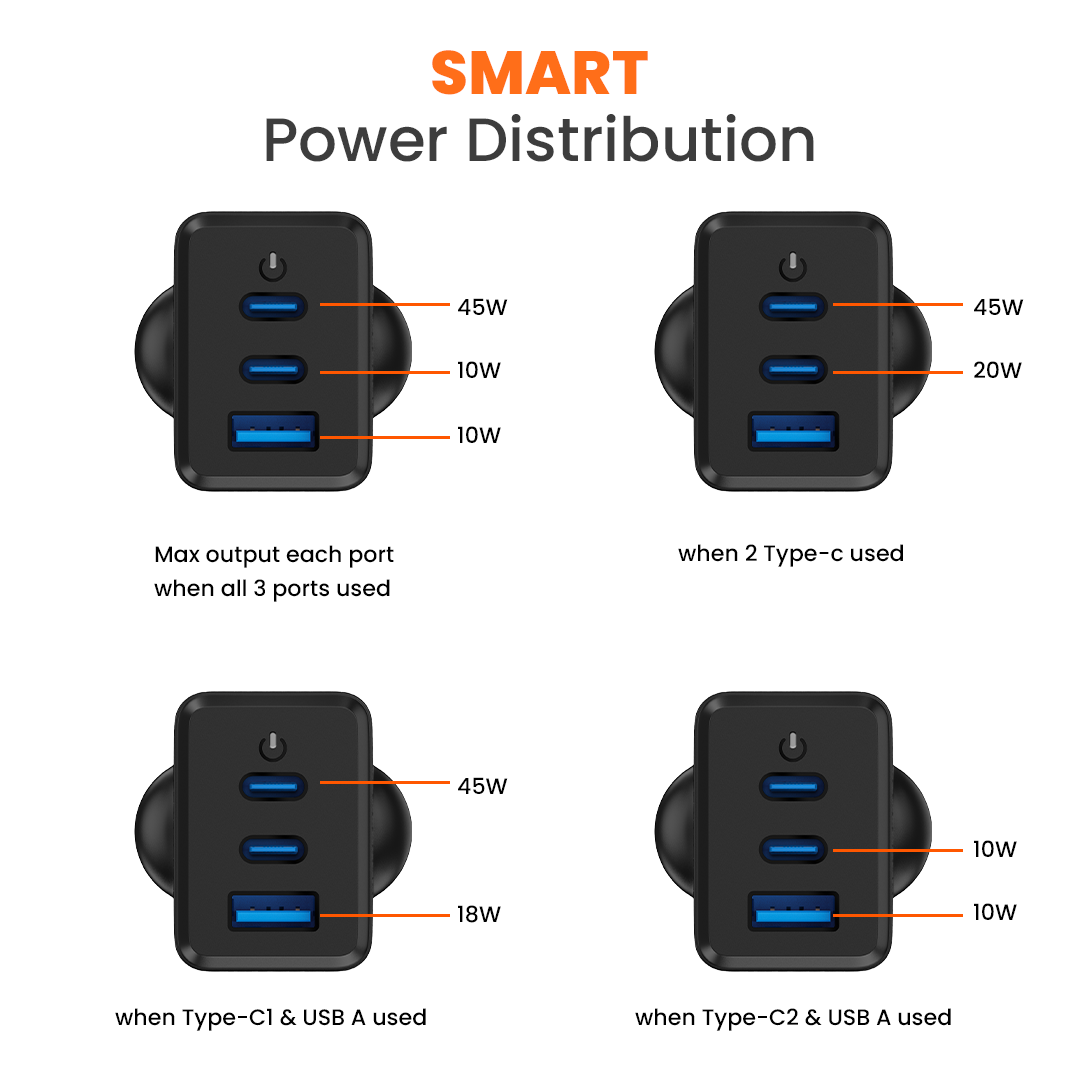 SMART
Power Distribution

45W
10W
10W

Max output each port when all 3 ports used

45W
20W

when 2 Type-c used

45W
18W

when Type-C1 & USB A used

10W
10W

when Type-C2 & USB A used